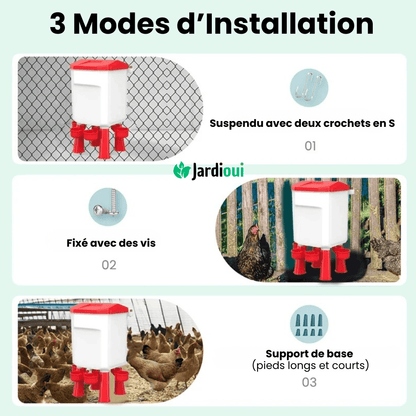 3 Modes d'Installation

Suspendu avec deux crochets en S

01

Jardioui

Fixé avec des vis

02

Support de base
(pieds longs et courts)

03