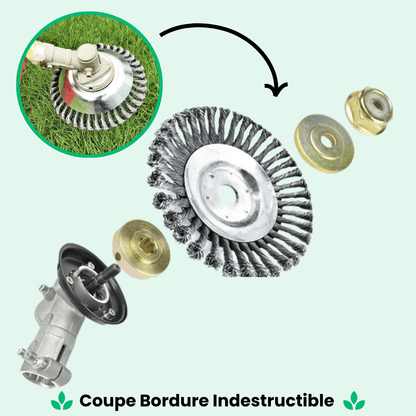 Coupe Bordure Indestructible