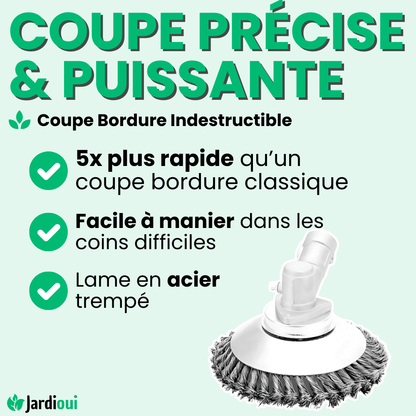 COUPE PRÉCISE & PUISSANTE

Coupe Bordure Indestructible

5x plus rapide qu'un coupe bordure classique

Facile à manier dans les coins difficiles

Lame en acier trempé

Jardioui